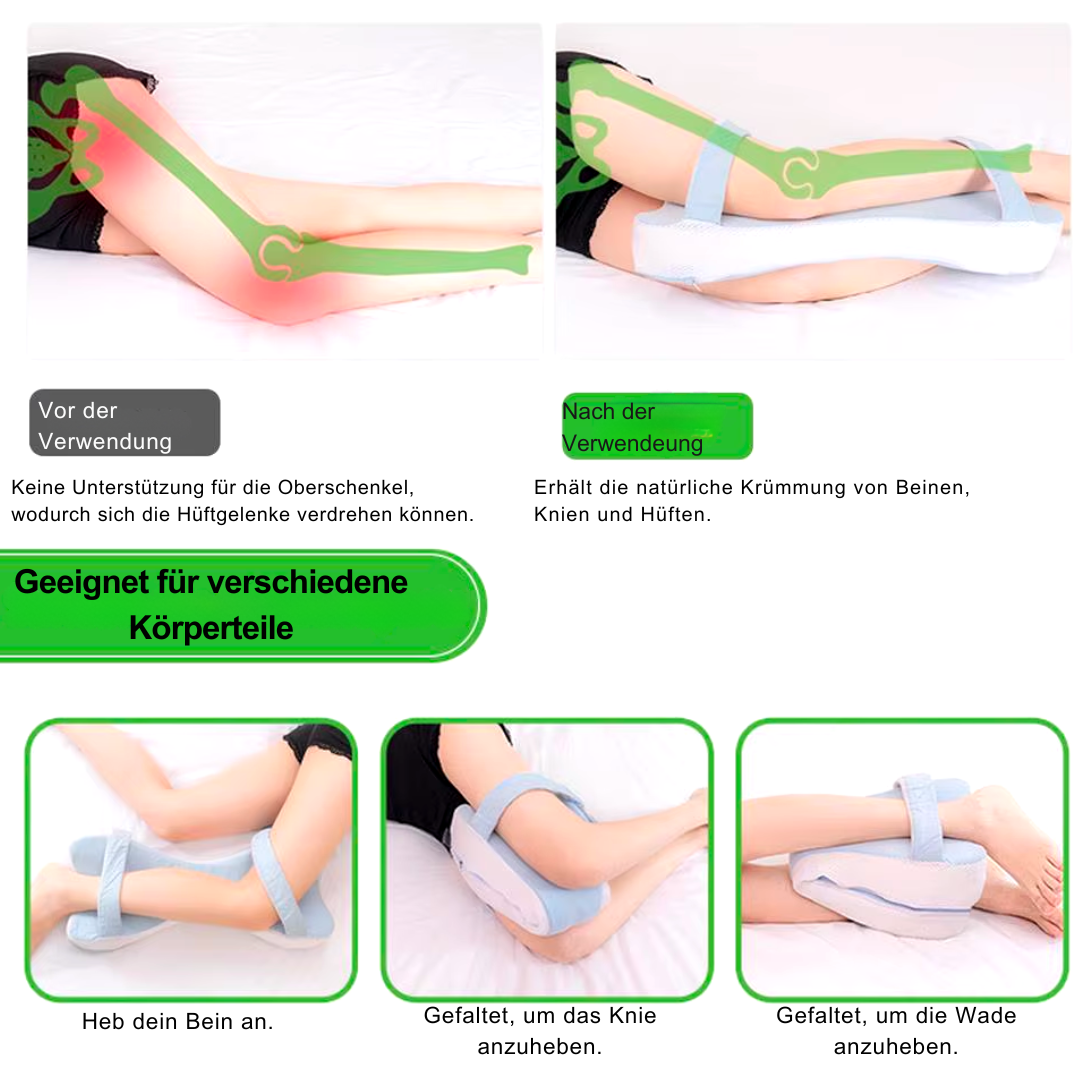 Vor der Verwendung

Keine Unterstützung für die Oberschenkel, wodurch sich die Hüftgelenke verdrehen können.

Nach der Verwendeung

Erhält die natürliche Krümmung von Beinen, Knien und Hüften.

Geeignet für verschiedene Körperteile

Heb dein Bein an.

Gefaltet, um das Knie anzuheben.

Gefaltet, um die Wade anzuheben.