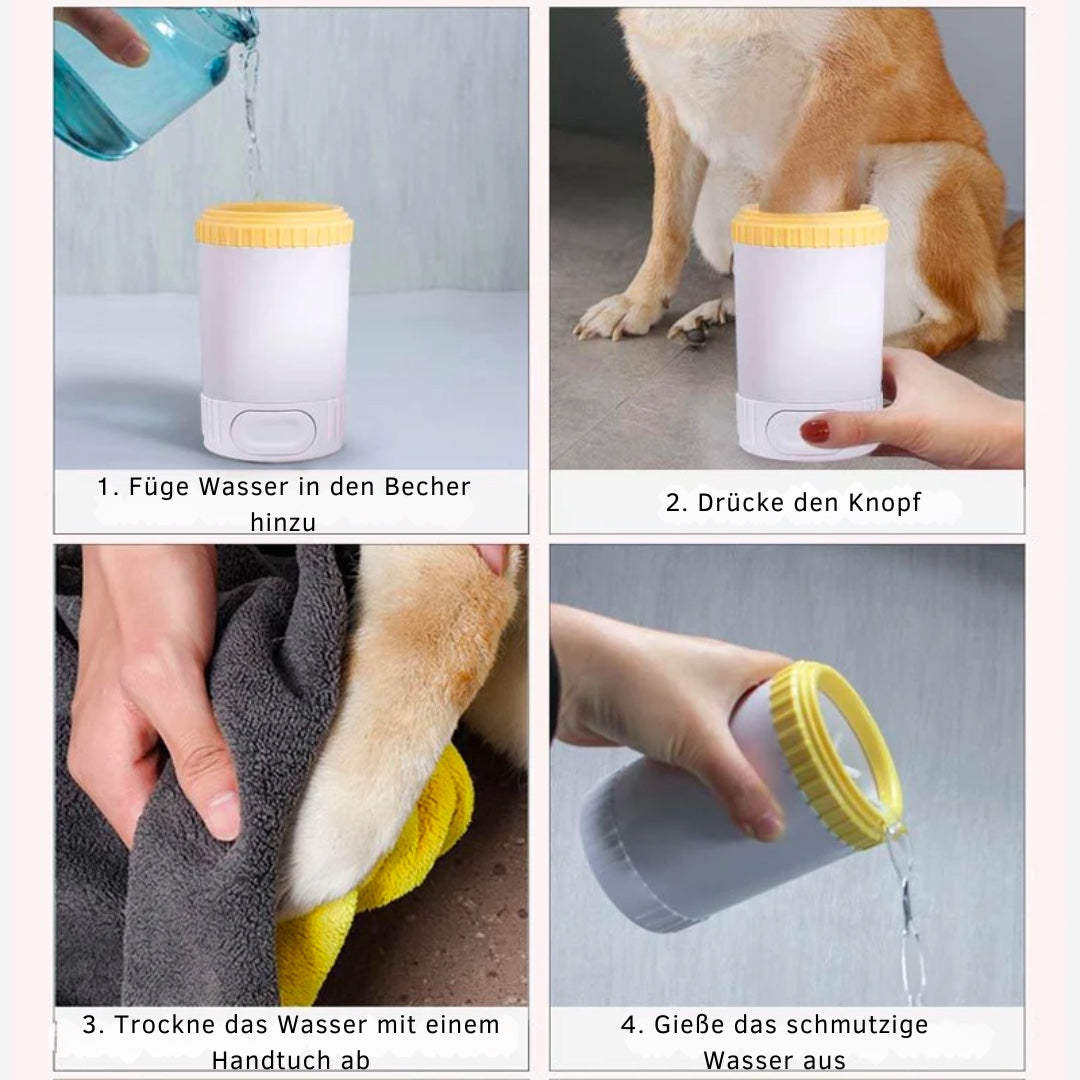 1. Füge Wasser in den Becher hinzu

2. Drücke den Knopf

3. Trockne das Wasser mit einem Handtuch ab

4. Gieße das schmutzige Wasser aus